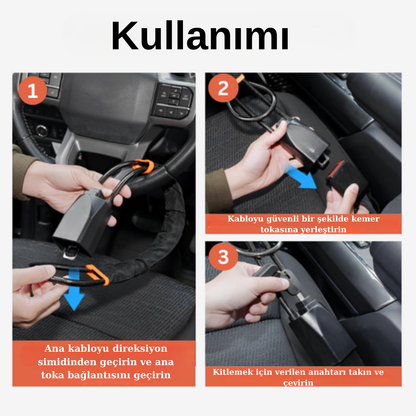 Kullanımı

1

Ana kabloyu direksiyon simidinden geçirin ve ana toka bağlantısını geçirin

2

Kabloyu güvenli bir şekilde kemer tokasına yerleştirin

3

Kitlemek için verilen anahtarı takın ve çevirin