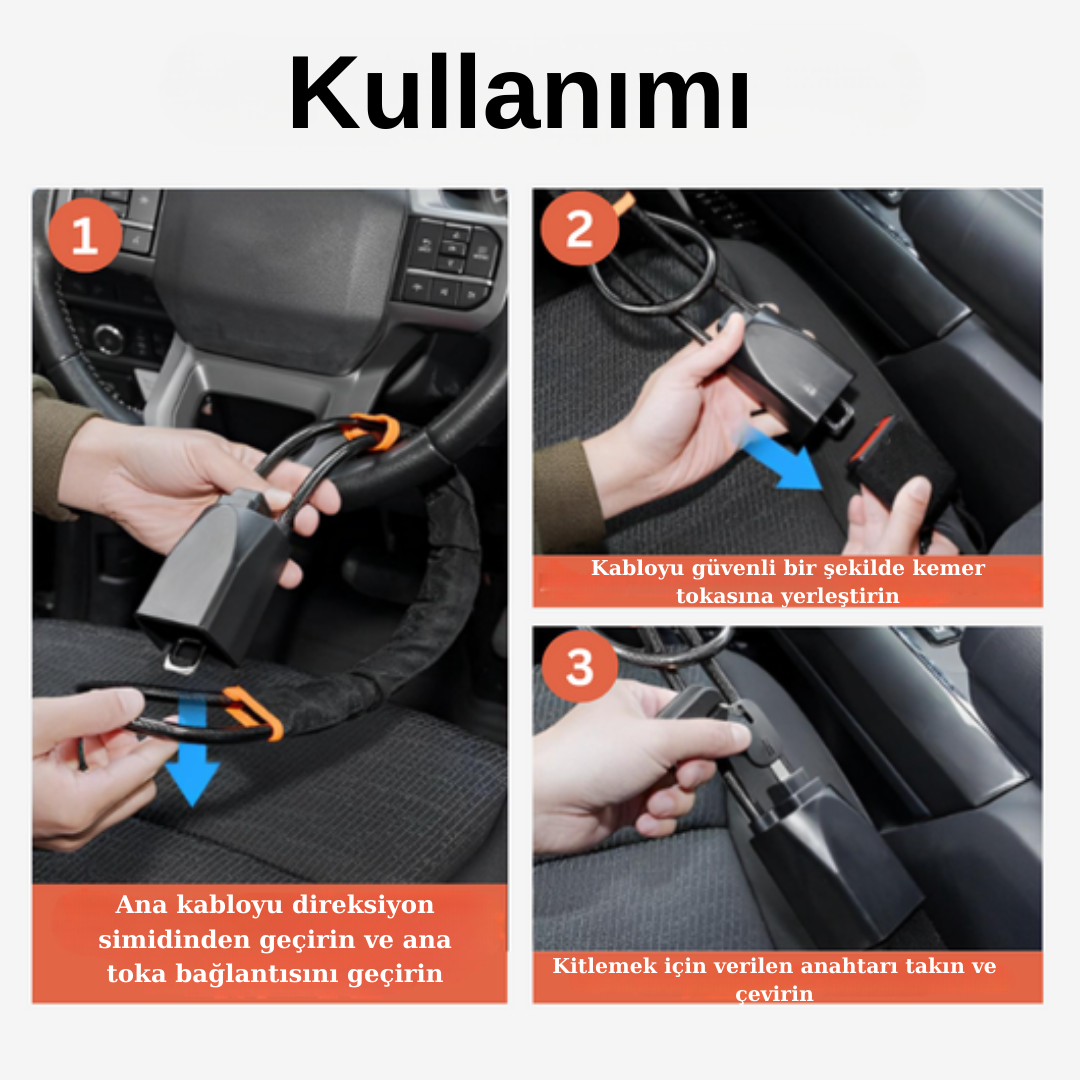 Kullanımı

1

Ana kabloyu direksiyon simidinden geçirin ve ana toka bağlantısını geçirin

2

Kabloyu güvenli bir şekilde kemer tokasına yerleştirin

3

Kitlemek için verilen anahtarı takın ve çevirin